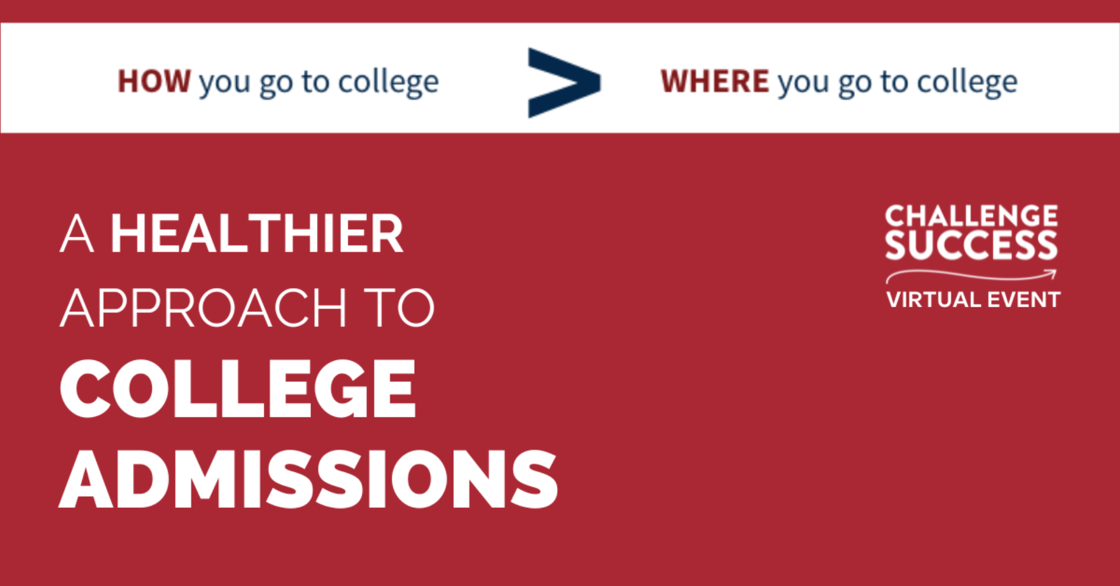 HOW you go to college > WHERE you go to college

A HEALTHIER
APPROACH TO
COLLEGE
ADMISSIONS

CHALLENGE
SUCCESS
VIRTUAL EVENT